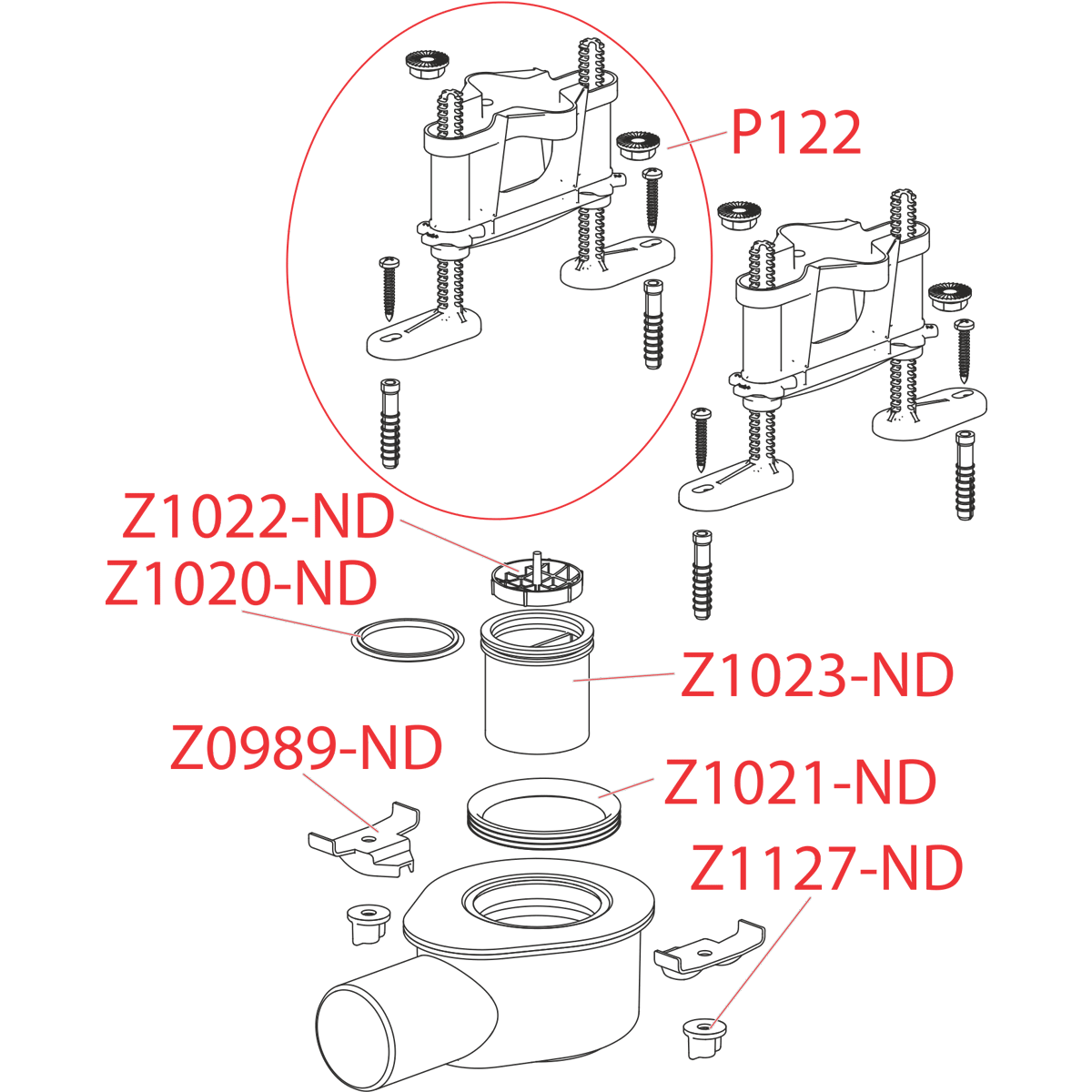 P122

Z1022-ND

Z1020-ND

Z1023-ND

Z0989-ND

Z1021-ND

Z1127-ND