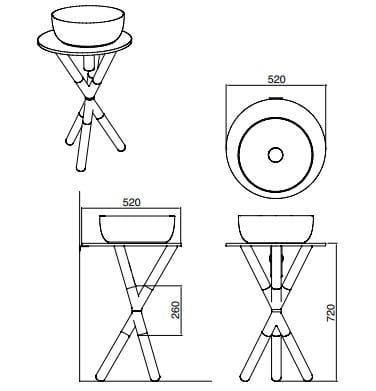 520

520

260

720