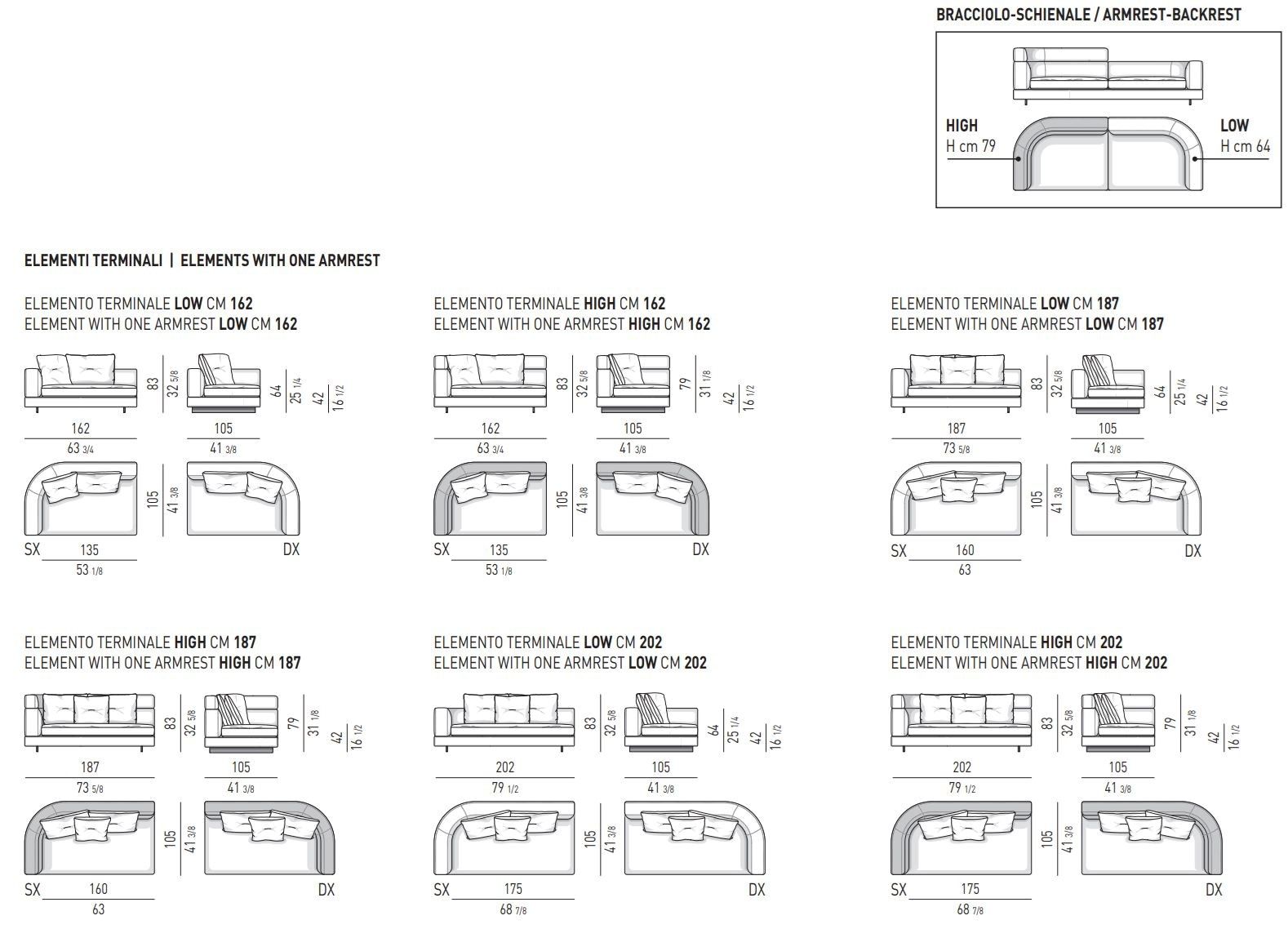 BRACCIOLO-SCHIENALE / ARMREST-BACKREST

HIGH
H cm 79

LOW
H cm 64

ELEMENTI TERMINALI | ELEMENTS WITH ONE ARMREST

ELEMENTO TERMINALE LOW CM 162
ELEMENT WITH ONE ARMREST LOW CM 162

83 32 5/8 64 25 1/4 42 16 1/2
162 63 3/4 105 41 3/8
105 41 3/8
SX 135 53 1/8 DX

ELEMENTO TERMINALE HIGH CM 162
ELEMENT WITH ONE ARMREST HIGH CM 162

83 32 5/8 79 31 1/8 42 16 1/2
162 63 3/4 105 41 3/8
105 41 3/8
SX 135 53 1/8 DX

ELEMENTO TERMINALE LOW CM 187
ELEMENT WITH ONE ARMREST LOW CM 187

83 32 5/8 64 25 1/4 42 16 1/2
187 73 5/8 105 41 3/8
105 41 3/8
SX 160 63 DX

ELEMENTO TERMINALE HIGH CM 187
ELEMENT WITH ONE ARMREST HIGH CM 187

83 32 5/8 79 31 1/8 42 16 1/2
187 73 5/8 105 41 3/8
105 41 3/8
SX 160 63 DX

ELEMENTO TERMINALE LOW CM 202
ELEMENT WITH ONE ARMREST LOW CM 202

83 32 5/8 64 25 1/4 42 16 1/2
202 79 1/2 105 41 3/8
105 41 3/8
SX 175 68 7/8 DX

ELEMENTO TERMINALE HIGH CM 202
ELEMENT WITH ONE ARMREST HIGH CM 202

83 32 5/8 79 31 1/8 42 16 1/2
202 79 1/2 105 41 3/8
105 41 3/8
SX 175 68 7/8 DX