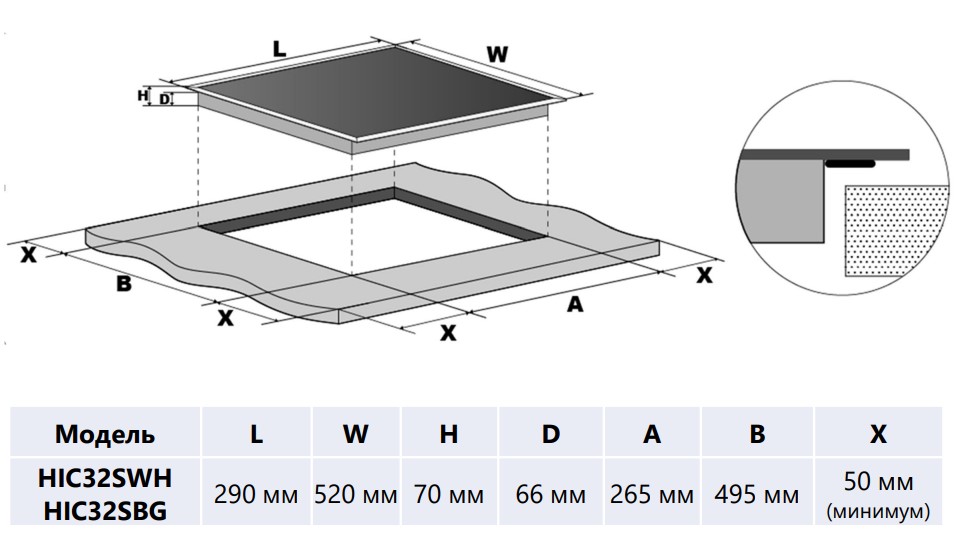 L
W
H
D
X
B
X
X
A
X

| Модель | L | W | H | D | A | B | X |
|---|---|---|---|---|---|---|---|
| HIC32SWH HIC32SBG | 290 мм | 520 мм | 70 мм | 66 мм | 265 мм | 495 мм | 50 мм (минимум) |