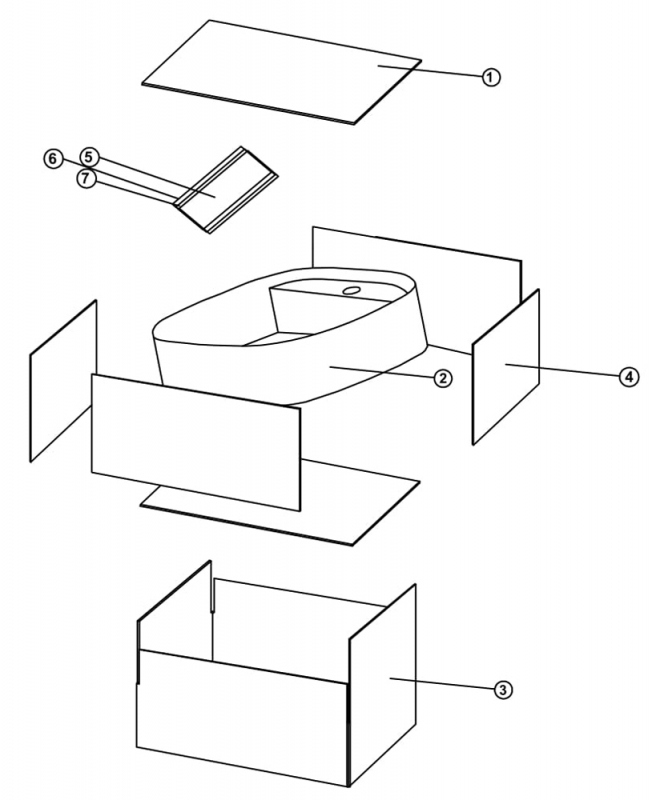 1
6
5
7
2
4
3