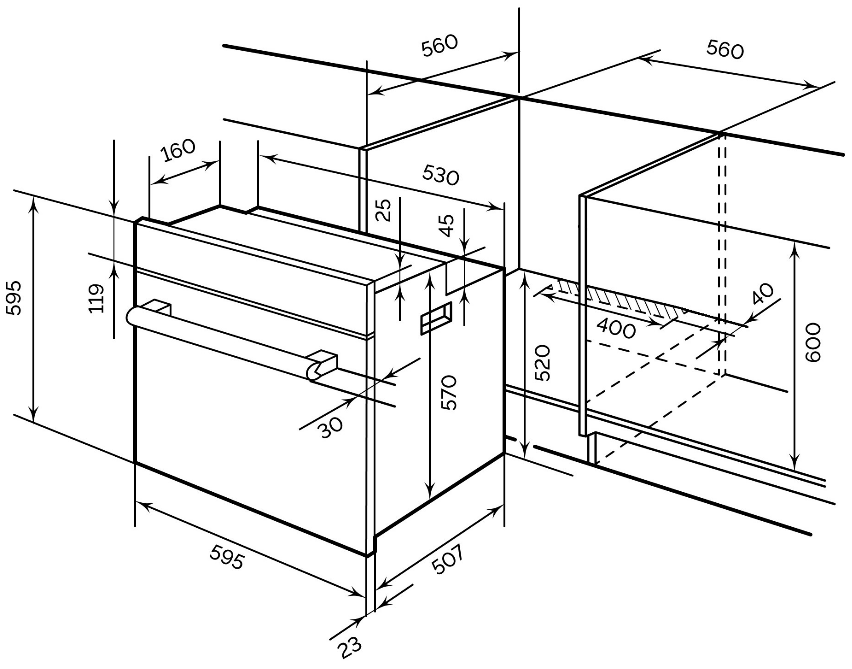 560
560
160
530
25
45
595
119
40
400
600
520
570
30
595
507
23