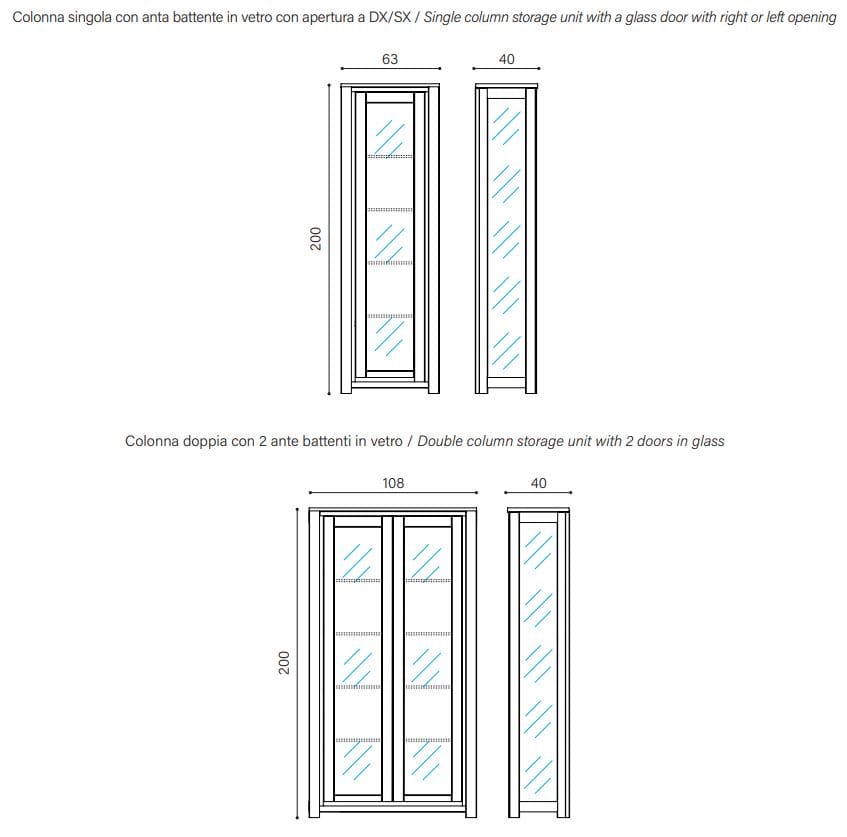 Colonna singola con anta battente in vetro con apertura a DX/SX / Single column storage unit with a glass door with right or left opening

63

40

200

Colonna doppia con 2 ante battenti in vetro / Double column storage unit with 2 doors in glass

108

40

200