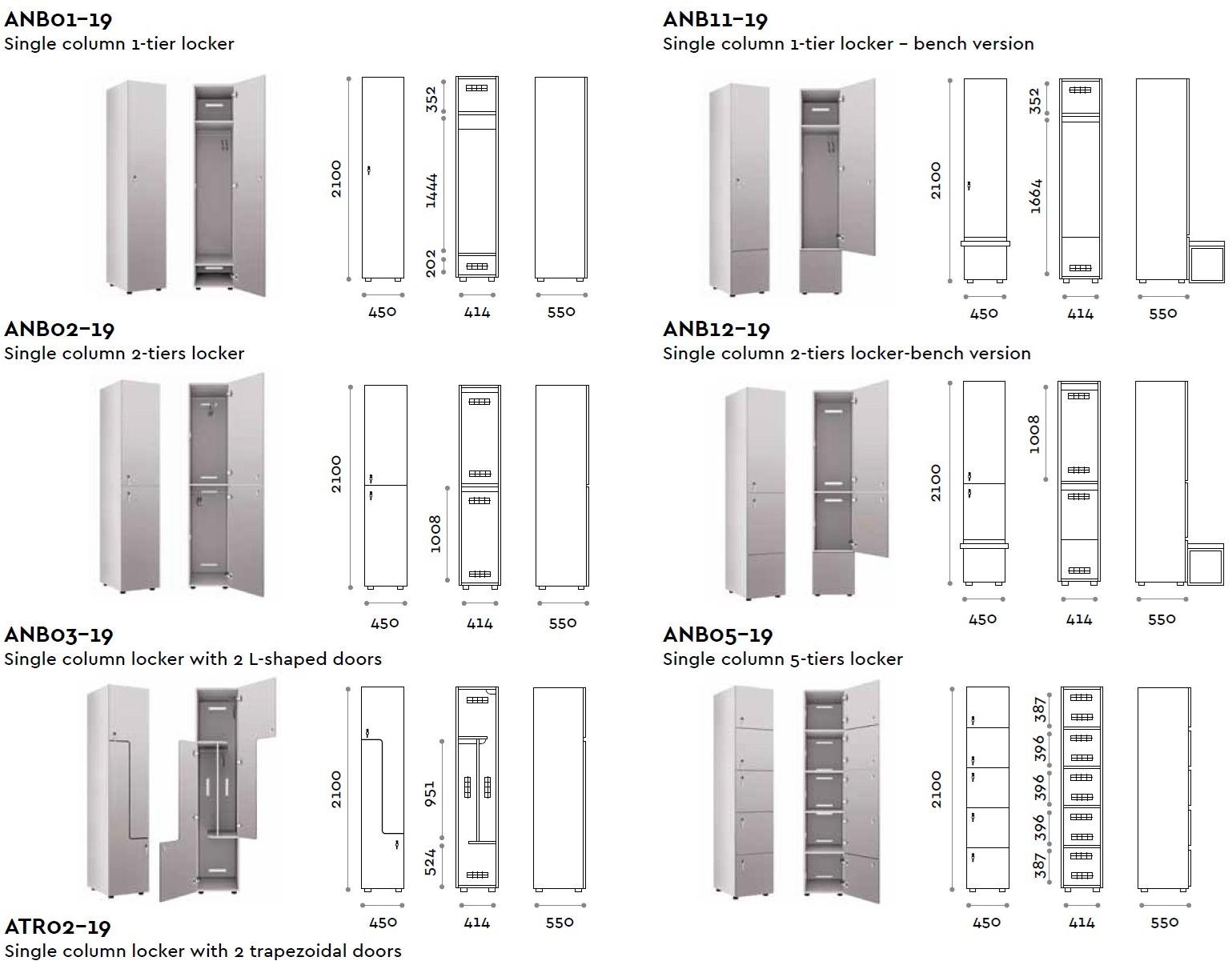 ANB01-19
Single column 1-tier locker

2100
352
1444
202
450
414
550

ANB02-19
Single column 2-tiers locker

2100
1008
450
414
550

ANB03-19
Single column locker with 2 L-shaped doors

2100
951
524
450
414
550

ATR02-19
Single column locker with 2 trapezoidal doors

ANB11-19
Single column 1-tier locker – bench version

2100
352
1664
450
414
550

ANB12-19
Single column 2-tiers locker-bench version

2100
1008
450
414
550

ANB05-19
Single column 5-tiers locker

2100
387
396
396
396
387
450
414
550