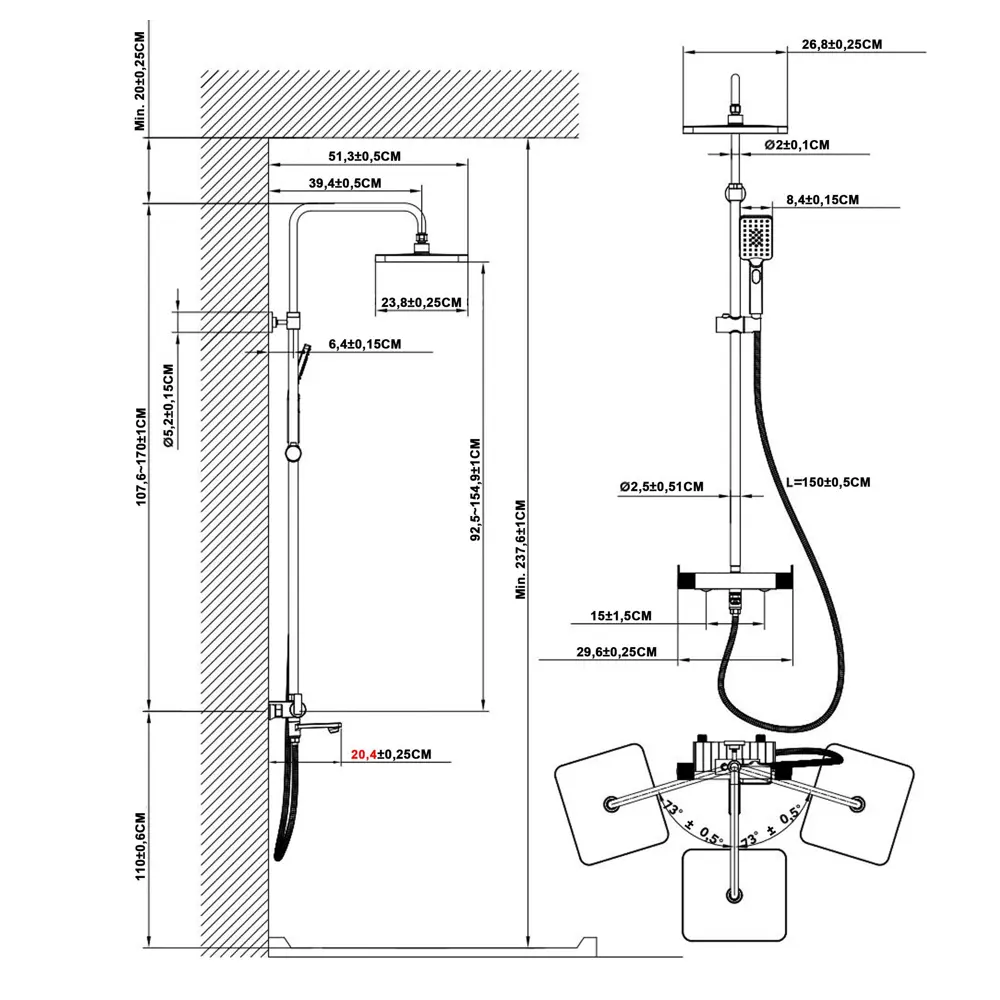 Min. 20±0,25CM

51,3±0,5CM

39,4±0,5CM

23,8±0,25CM

6,4±0,15CM

Ø5,2±0,15CM

107,6~170±1CM

92,5~154,9±1CM

Min. 237,6±1CM

20,4±0,25CM

110±0,6CM

26,8±0,25CM

Ø2±0,1CM

8,4±0,15CM

Ø2,5±0,51CM

L=150±0,5CM

15±1,5CM

29,6±0,25CM

73° ± 0,5°

73° ± 0,5°