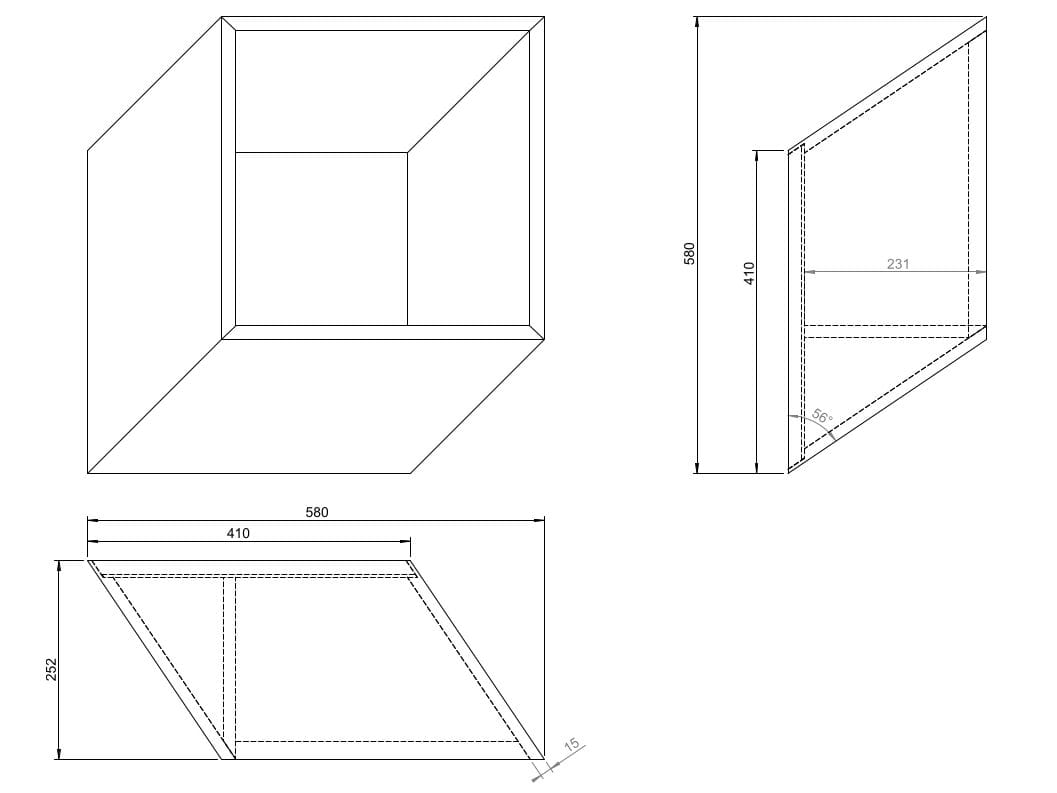 580
410
231
56°
580
410
252
15