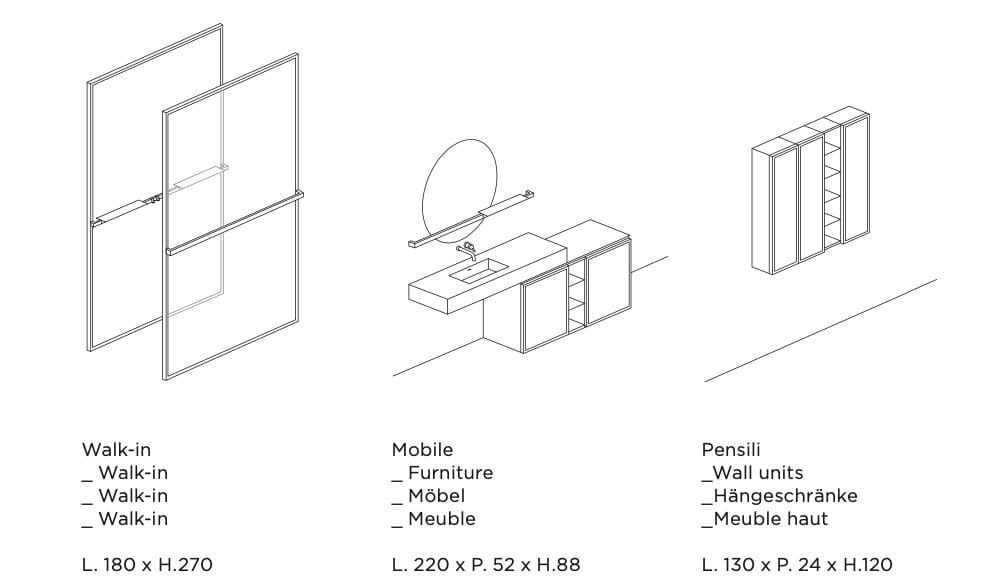 Walk-in
_ Walk-in
_ Walk-in
_ Walk-in

L. 180 x H.270

Mobile
_ Furniture
_ Möbel
_ Meuble

L. 220 x P. 52 x H.88

Pensili
_Wall units
_Hängeschränke
_Meuble haut

L. 130 x P. 24 x H.120