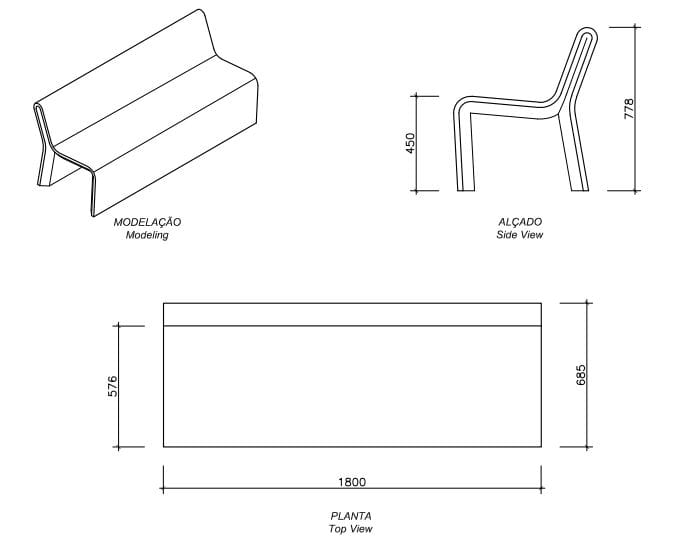 MODELAÇÃO
Modeling

450

778

ALÇADO
Side View

576

685

1800

PLANTA
Top View