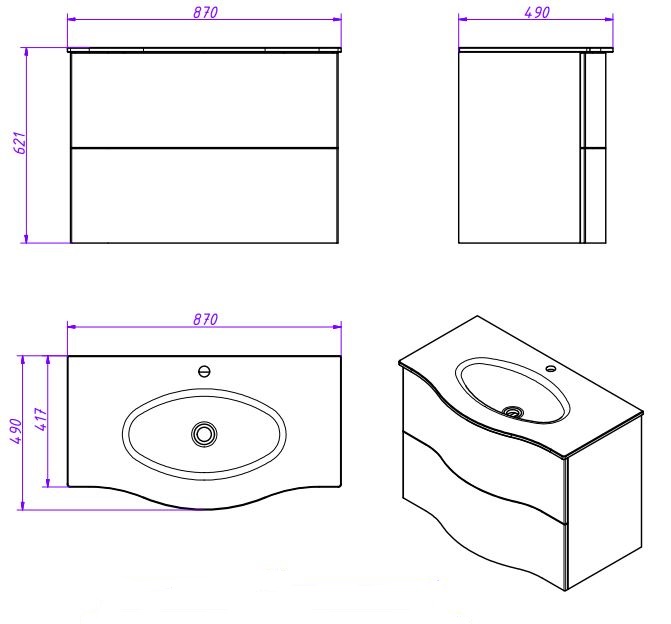 870
490
621
870
490
417