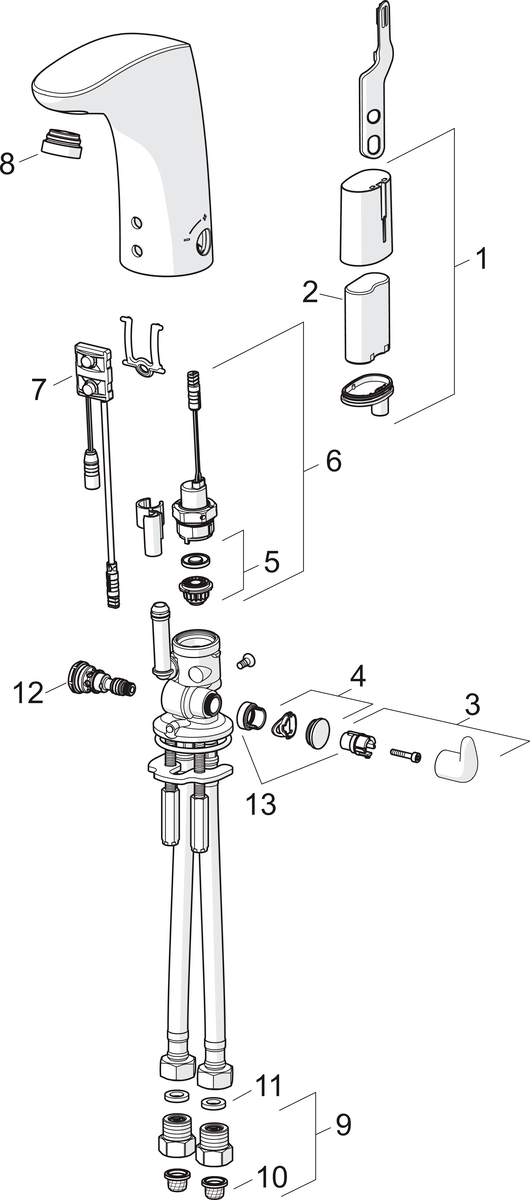 8
1
2
7
6
5
12
4
3
13
11
9
10