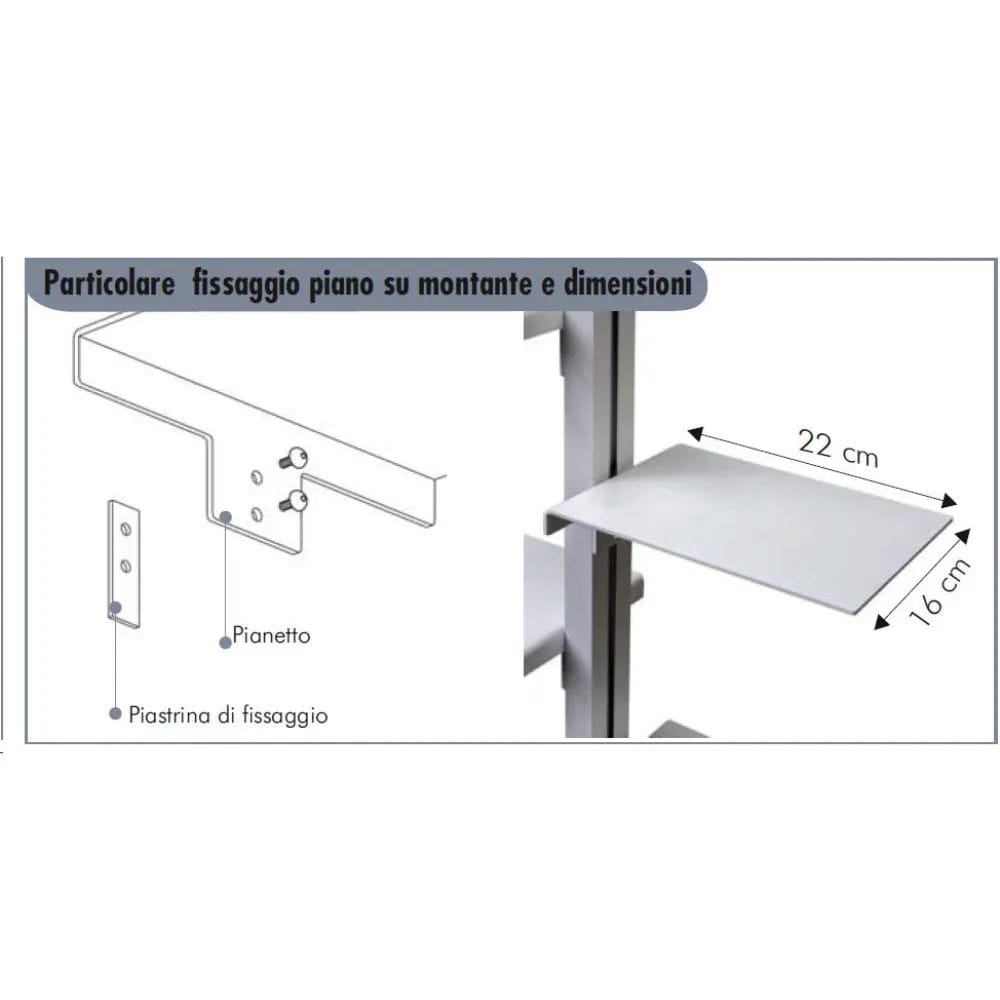 Particolare fissaggio piano su montante e dimensioni

Pianetto

Piastrina di fissaggio

22 cm

16 cm