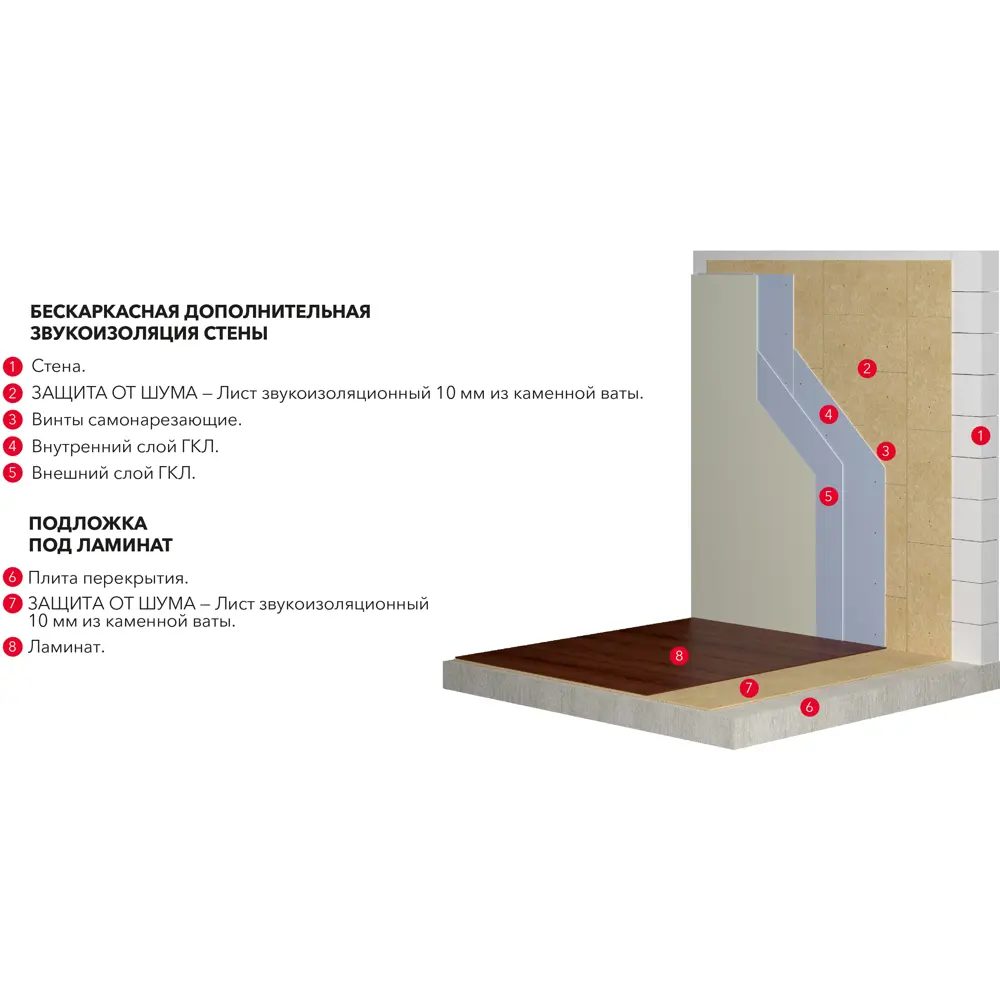 БЕСКАРКАСНАЯ ДОПОЛНИТЕЛЬНАЯ ЗВУКОИЗОЛЯЦИЯ СТЕНЫ

1 Стена.
2 ЗАЩИТА ОТ ШУМА – Лист звукоизоляционный 10 мм из каменной ваты.
3 Винты самонарезающие.
4 Внутренний слой ГКЛ.
5 Внешний слой ГКЛ.

ПОДЛОЖКА ПОД ЛАМИНАТ

6 Плита перекрытия.
7 ЗАЩИТА ОТ ШУМА – Лист звукоизоляционный 10 мм из каменной ваты.
8 Ламинат.

2
4
3
1
5
8
7
6