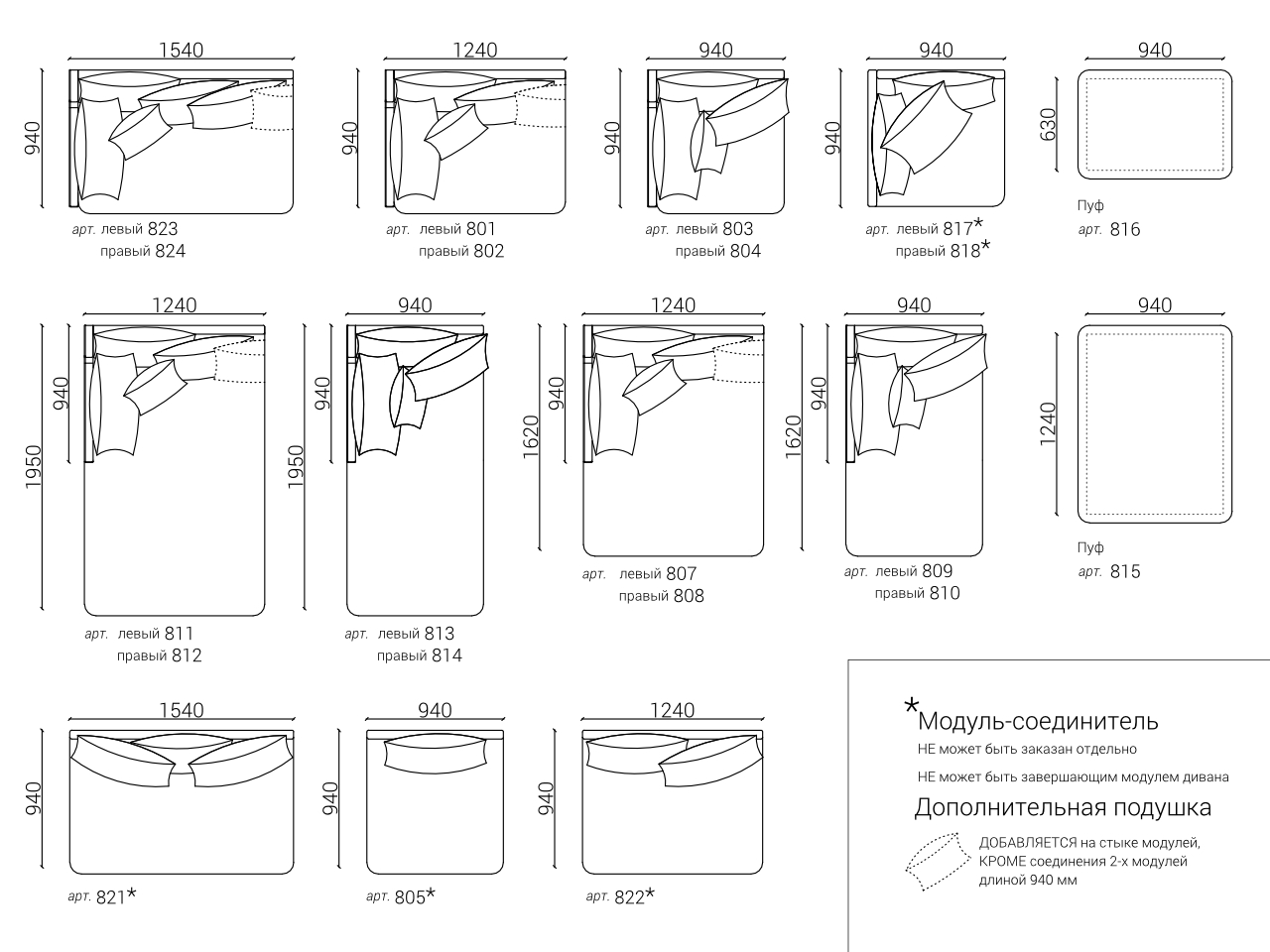 1540
940
арт. левый 823
правый 824

1240
940
арт. левый 801
правый 802

940
940
арт. левый 803
правый 804

940
940
арт. левый 817*
правый 818*

940
630
Пуф
арт. 816

1240
940
1950
арт. левый 811
правый 812

940
940
1950
арт. левый 813
правый 814

1240
940
1620
арт. левый 807
правый 808

940
940
1620
арт. левый 809
правый 810

940
1240
Пуф
арт. 815

1540
940
арт. 821*

940
940
арт. 805*

1240
940
арт. 822*

*Модуль-соединитель
НЕ может быть заказан отдельно
НЕ может быть завершающим модулем дивана

Дополнительная подушка
ДОБАВЛЯЕТСЯ на стыке модулей, КРОМЕ соединения 2-х модулей длиной 940 мм