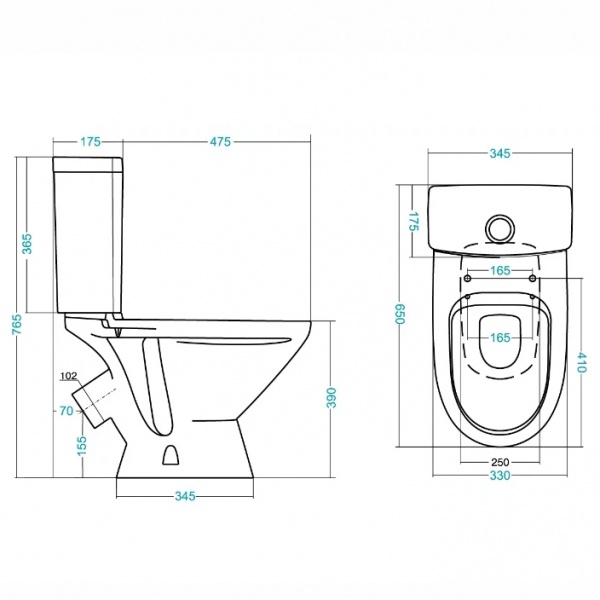 175
475
365
765
102
70
155
390
345
345
175
165
650
165
410
250
330