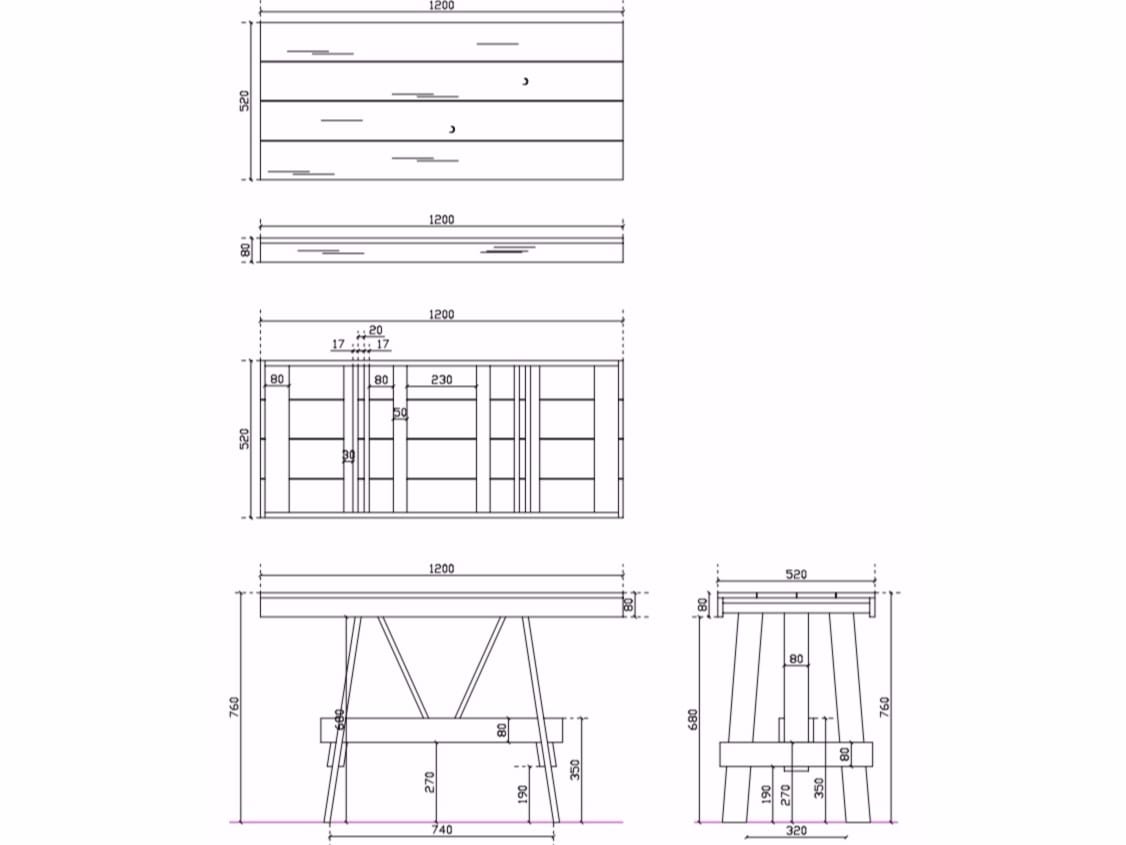 1200
520

1200
80

1200
20
17
17
80
80
230
50
30
520

1200
80
760
680
80
270
190
350
740

520
80
80
680
760
80
190
270
350
320