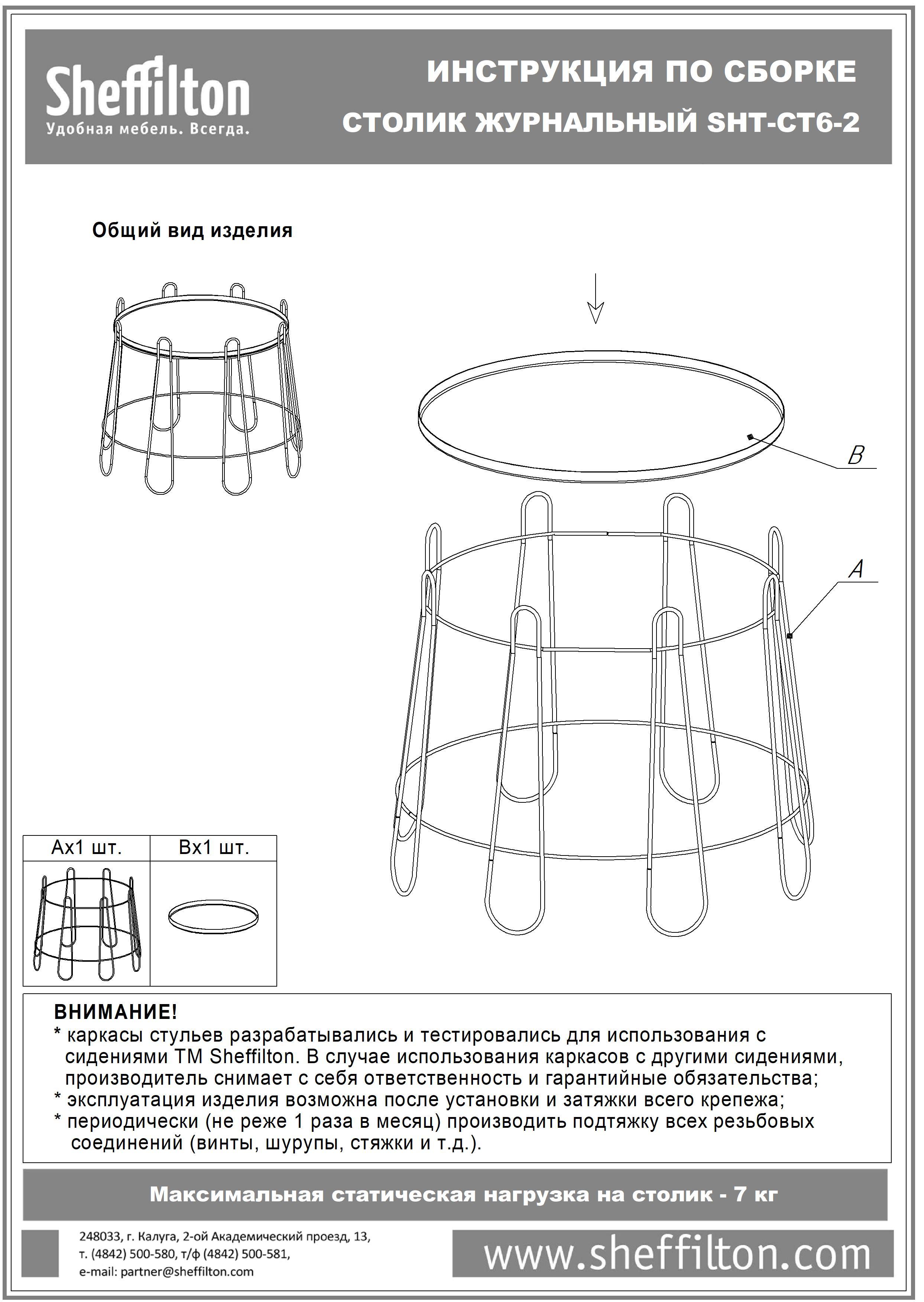 Sheffilton
Удобная мебель. Всегда.

ИНСТРУКЦИЯ ПО СБОРКЕ
СТОЛИК ЖУРНАЛЬНЫЙ SHT-CT6-2

Общий вид изделия

B

A

| Ax1 шт. | Bx1 шт. |
|---|---|
| | |

ВНИМАНИЕ!
* каркасы стульев разрабатывались и тестировались для использования с сидениями ТМ Sheffilton. В случае использования каркасов с другими сидениями, производитель снимает с себя ответственность и гарантийные обязательства;
* эксплуатация изделия возможна после установки и затяжки всего крепежа;
* периодически (не реже 1 раза в месяц) производить подтяжку всех резьбовых соединений (винты, шурупы, стяжки и т.д.).

Максимальная статическая нагрузка на столик - 7 кг

248033, г. Калуга, 2-ой Академический проезд, 13,
т. (4842) 500-580, т/ф (4842) 500-581,
e-mail: partner@sheffilton.com

www.sheffilton.com