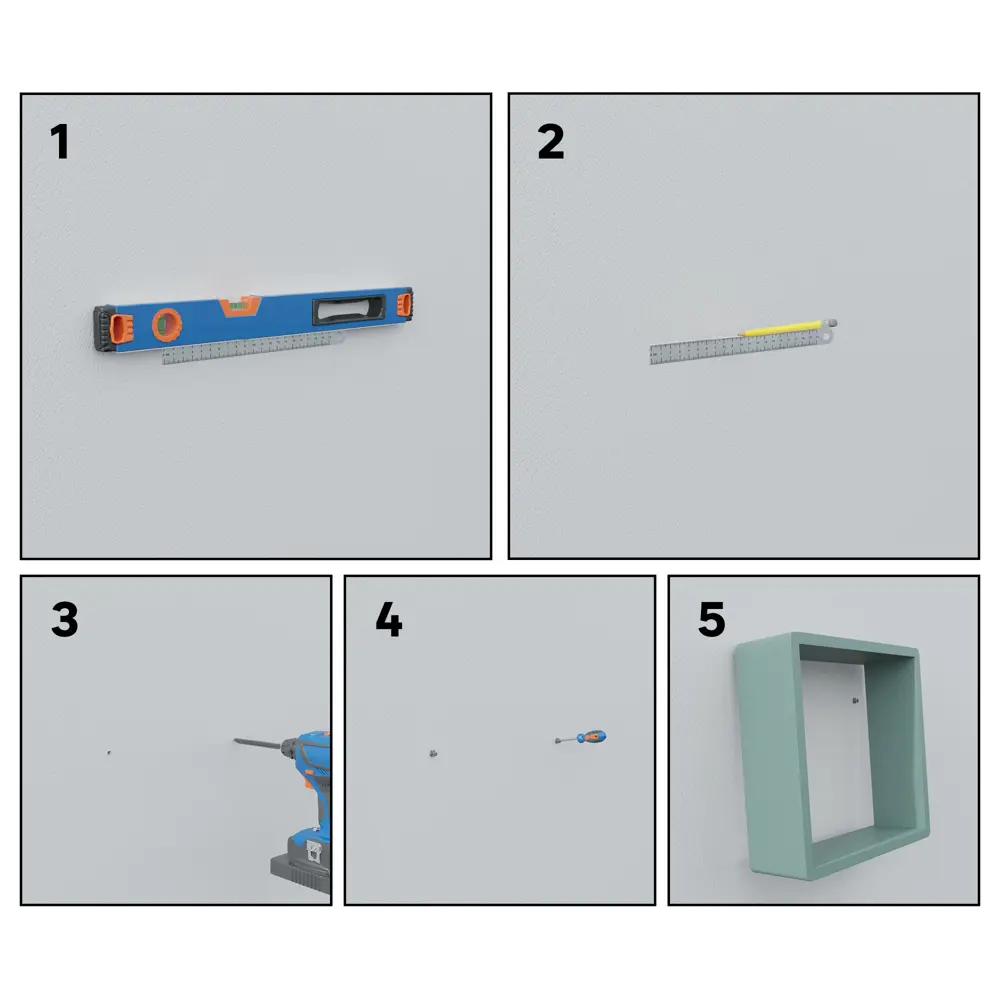 1

2

3

4

5