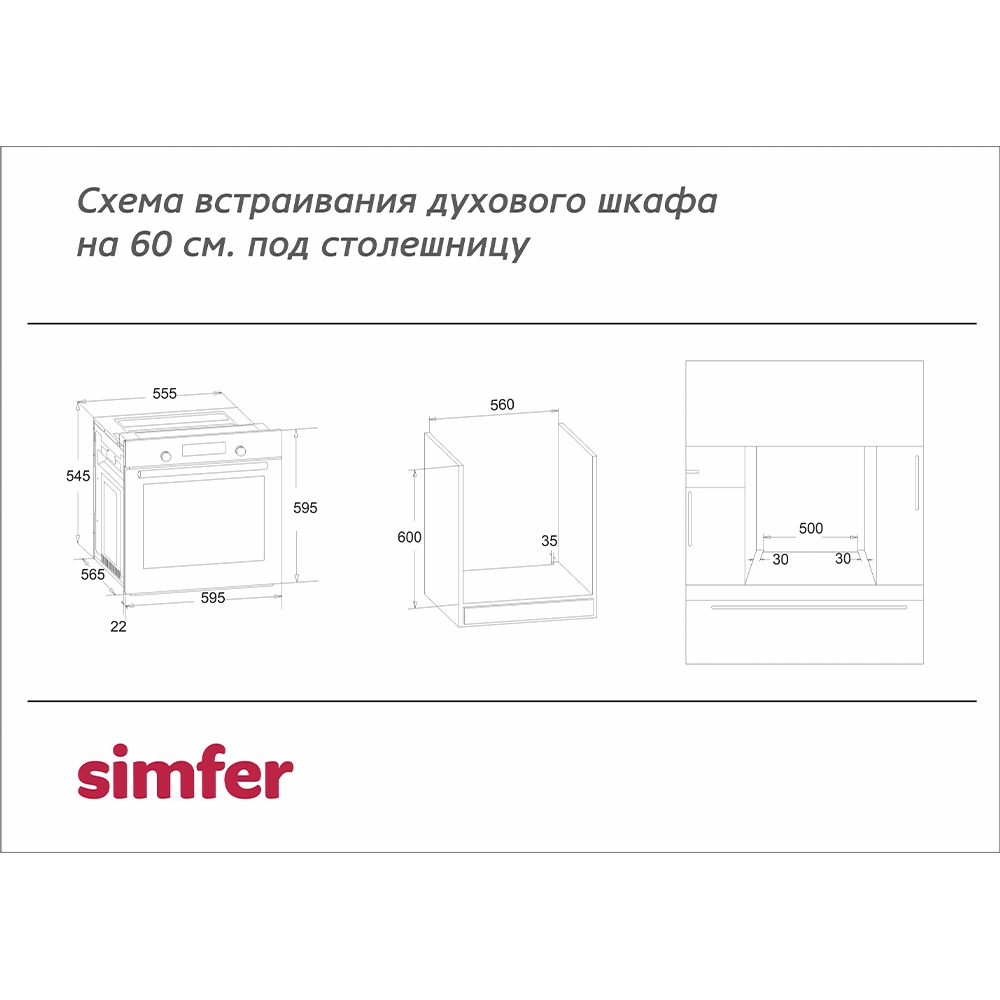 Схема встраивания духового шкафа на 60 см. под столешницу

555
545
595
565
595
22

560
600
35

500
30
30

simfer