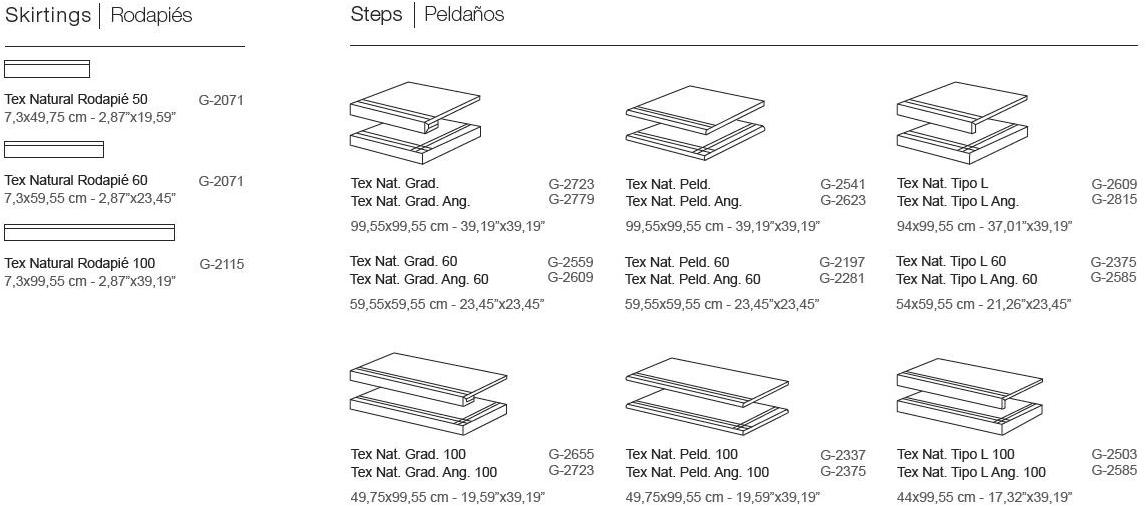 Skirtings | Rodapiés

Tex Natural Rodapié 50 G-2071
7,3x49,75 cm - 2,87"x19,59"

Tex Natural Rodapié 60 G-2071
7,3x59,55 cm - 2,87"x23,45"

Tex Natural Rodapié 100 G-2115
7,3x99,55 cm - 2,87"x39,19"

Steps | Peldaños

Tex Nat. Grad. G-2723
Tex Nat. Grad. Ang. G-2779
99,55x99,55 cm - 39,19"x39,19"

Tex Nat. Grad. 60 G-2559
Tex Nat. Grad. Ang. 60 G-2609
59,55x59,55 cm - 23,45"x23,45"

Tex Nat. Peld. G-2541
Tex Nat. Peld. Ang. G-2623
99,55x99,55 cm - 39,19"x39,19"

Tex Nat. Peld. 60 G-2197
Tex Nat. Peld. Ang. 60 G-2281
59,55x59,55 cm - 23,45"x23,45"

Tex Nat. Tipo L G-2609
Tex Nat. Tipo L Ang. G-2815
94x99,55 cm - 37,01"x39,19"

Tex Nat. Tipo L 60 G-2375
Tex Nat. Tipo L Ang. 60 G-2585
54x59,55 cm - 21,26"x23,45"

Tex Nat. Grad. 100 G-2655
Tex Nat. Grad. Ang. 100 G-2723
49,75x99,55 cm - 19,59"x39,19"

Tex Nat. Peld. 100 G-2337
Tex Nat. Peld. Ang. 100 G-2375
49,75x99,55 cm - 19,59"x39,19"

Tex Nat. Tipo L 100 G-2503
Tex Nat. Tipo L Ang. 100 G-2585
44x99,55 cm - 17,32"x39,19"