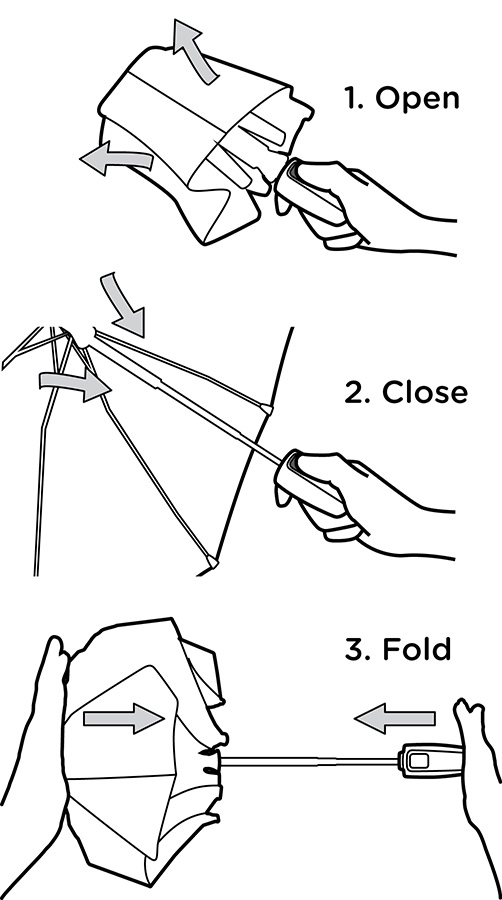 1. Open

2. Close

3. Fold