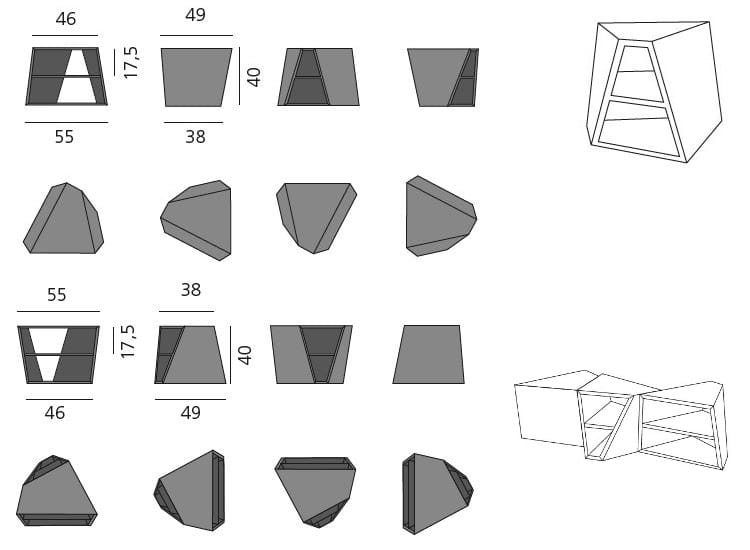 46
49
17,5
40
55
38

55
38
17,5
40
46
49