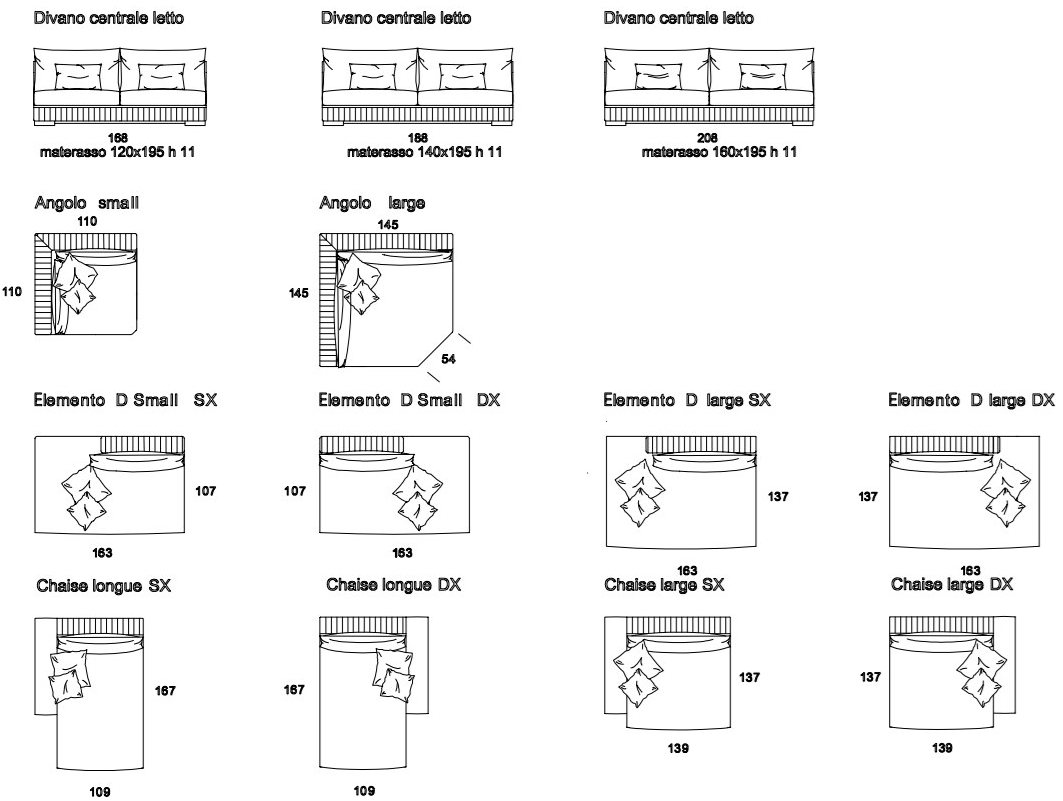 Divano centrale letto

168
materasso 120x195 h 11

Divano centrale letto

188
materasso 140x195 h 11

Divano centrale letto

208
materasso 160x195 h 11

Angolo small
110
110

Angolo large
145
145
54

Elemento D Small SX
107
163

Elemento D Small DX
107
163

Elemento D large SX
137
163

Elemento D large DX
137
163

Chaise longue SX
167
109

Chaise longue DX
167
109

Chaise large SX
137
139

Chaise large DX
137
139