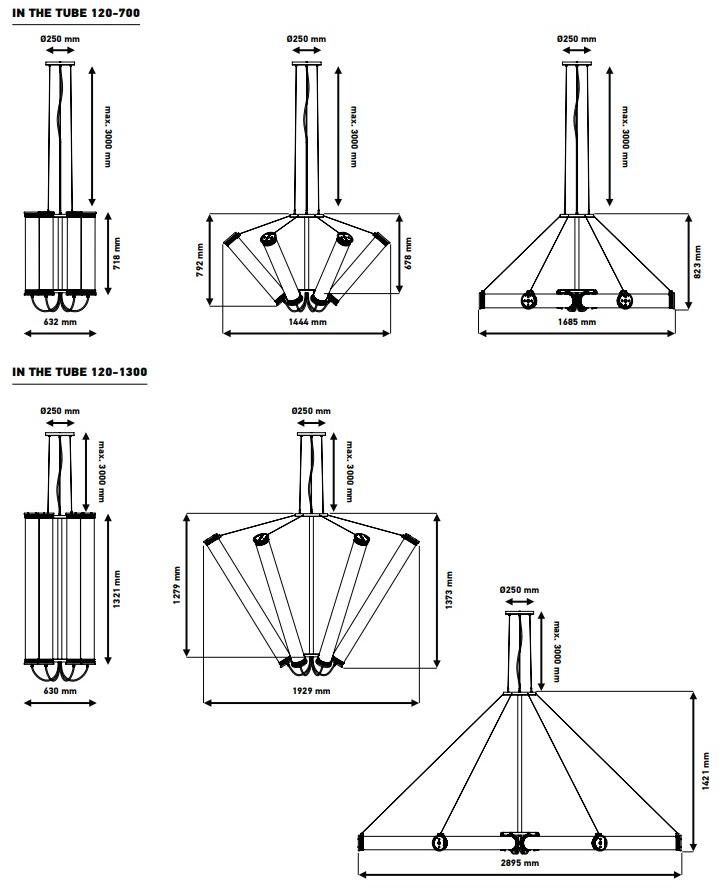 IN THE TUBE 120-700

Ø250 mm
max. 3000 mm
718 mm
632 mm

Ø250 mm
max. 3000 mm
792 mm
678 mm
1444 mm

Ø250 mm
max. 3000 mm
823 mm
1685 mm

IN THE TUBE 120-1300

Ø250 mm
max. 3000 mm
1321 mm
630 mm

Ø250 mm
max. 3000 mm
1279 mm
1373 mm
1929 mm

Ø250 mm
max. 3000 mm
1421 mm
2895 mm