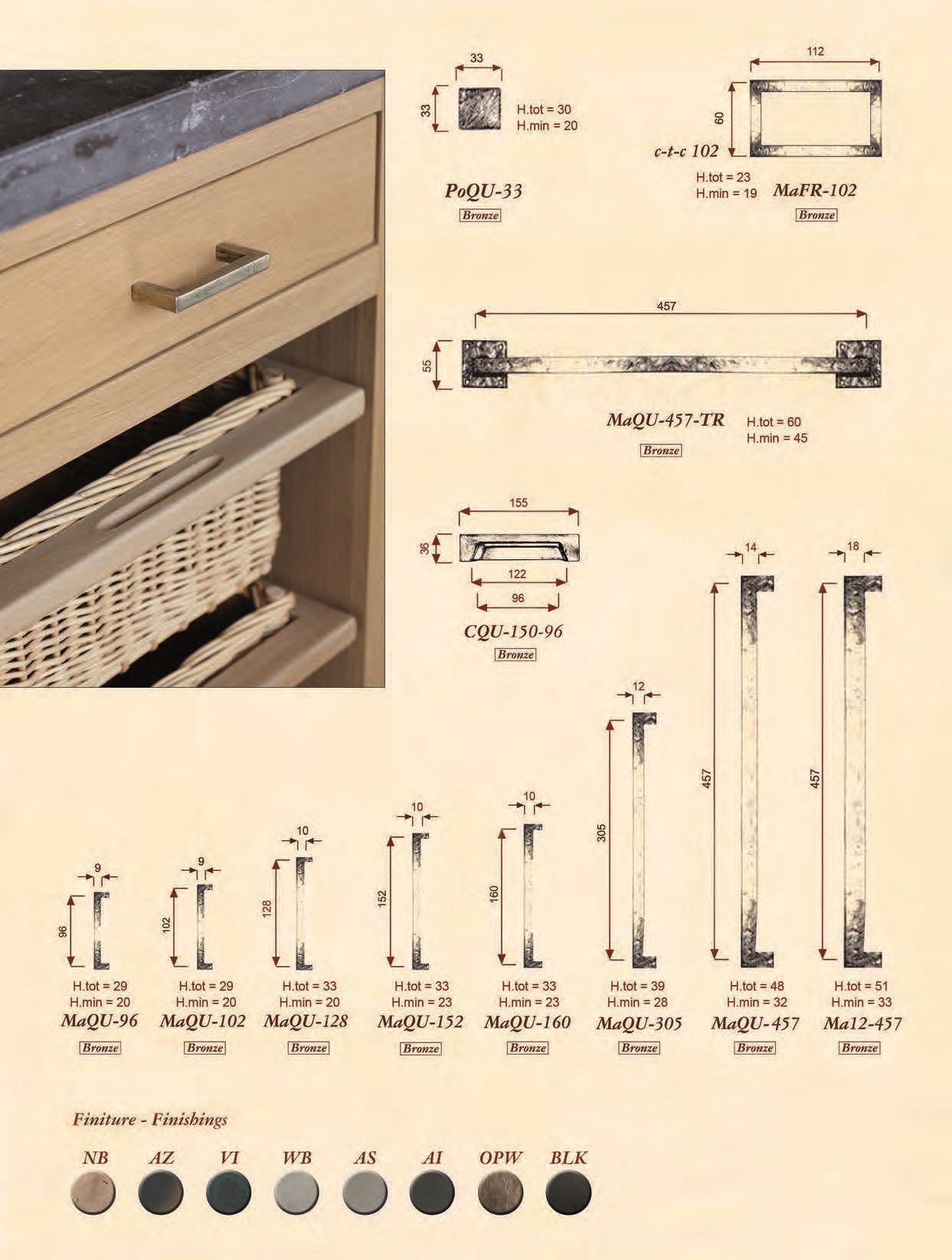 33
33
H.tot = 30
H.min = 20
PoQU-33
Bronze

112
60
c-t-c 102
H.tot = 23
H.min = 19
MaFR-102
Bronze

457
55
MaQU-457-TR
H.tot = 60
H.min = 45
Bronze

155
36
122
96
CQU-150-96
Bronze

9
96
H.tot = 29
H.min = 20
MaQU-96
Bronze

9
102
H.tot = 29
H.min = 20
MaQU-102
Bronze

10
128
H.tot = 33
H.min = 20
MaQU-128
Bronze

10
152
H.tot = 33
H.min = 23
MaQU-152
Bronze

10
160
H.tot = 33
H.min = 23
MaQU-160
Bronze

12
305
H.tot = 39
H.min = 28
MaQU-305
Bronze

14
457
H.tot = 48
H.min = 32
MaQU-457
Bronze

18
457
H.tot = 51
H.min = 33
Ma12-457
Bronze

Finiture - Finishings

NB AZ VI WB AS AI OPW BLK