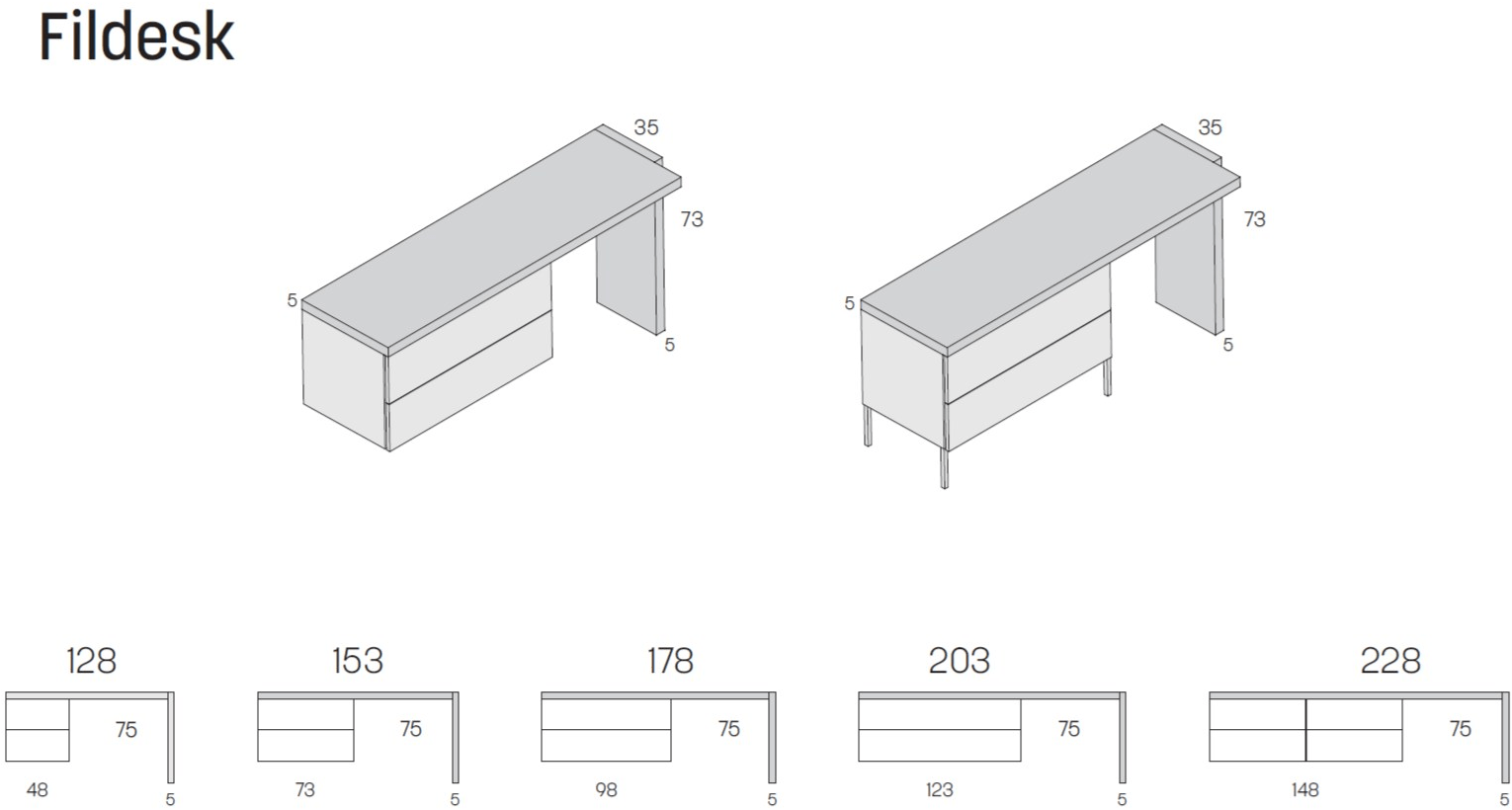 Fildesk

35
73
5
5

35
73
5
5

128
75
48
5

153
75
73
5

178
75
98
5

203
75
123
5

228
75
148
5