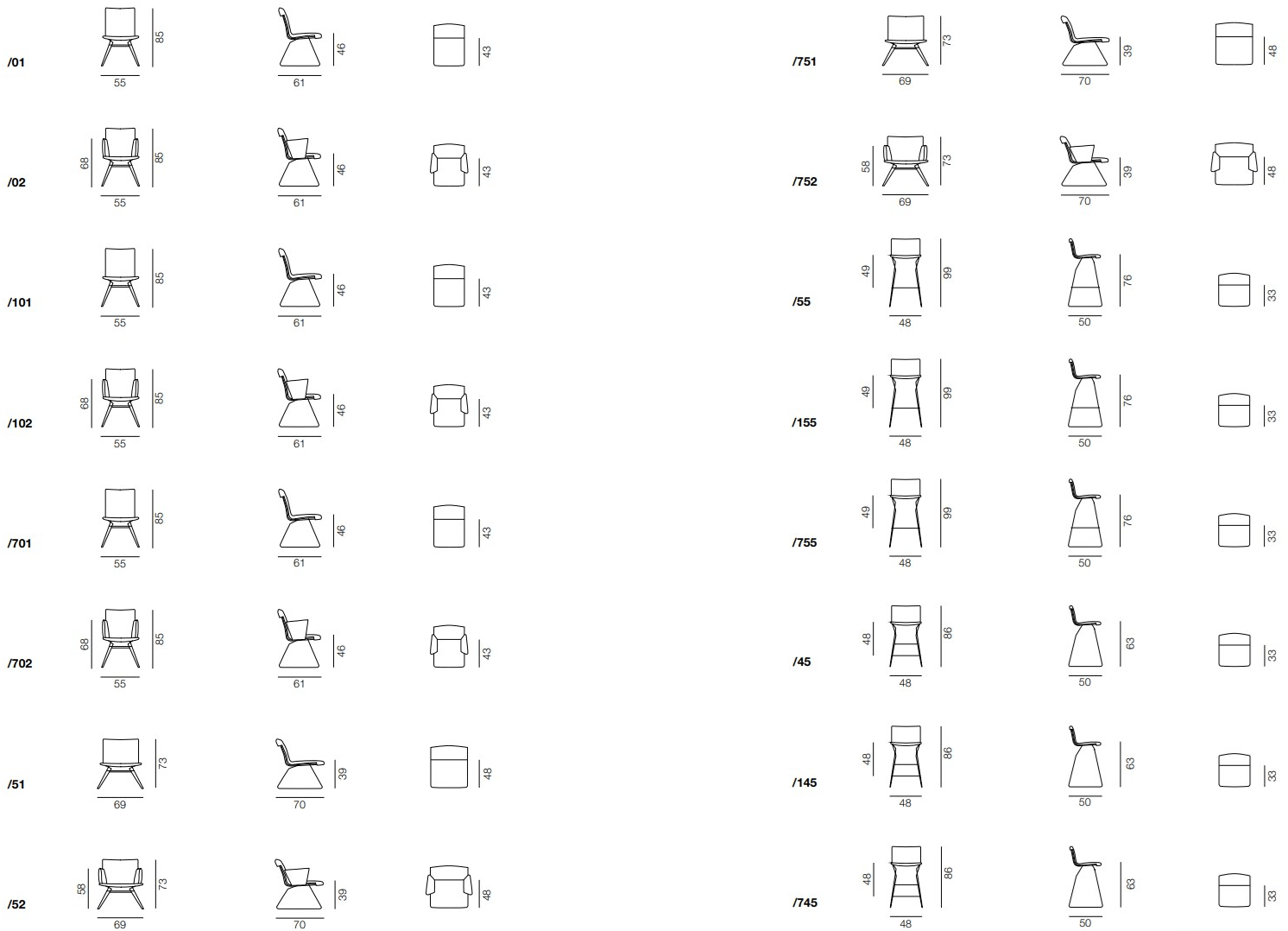 /01
85
55
46
61
43

/02
68
85
55
46
61
43

/101
85
55
46
61
43

/102
68
85
55
46
61
43

/701
85
55
46
61
43

/702
68
85
55
46
61
43

/51
73
69
39
70
48

/52
58
73
69
39
70
48

/751
73
69
39
70
48

/752
58
73
69
39
70
48

/55
49
99
48
76
50
33

/155
49
99
48
76
50
33

/755
49
99
48
76
50
33

/45
48
86
48
63
50
33

/145
48
86
48
63
50
33

/745
48
86
48
63
50
33