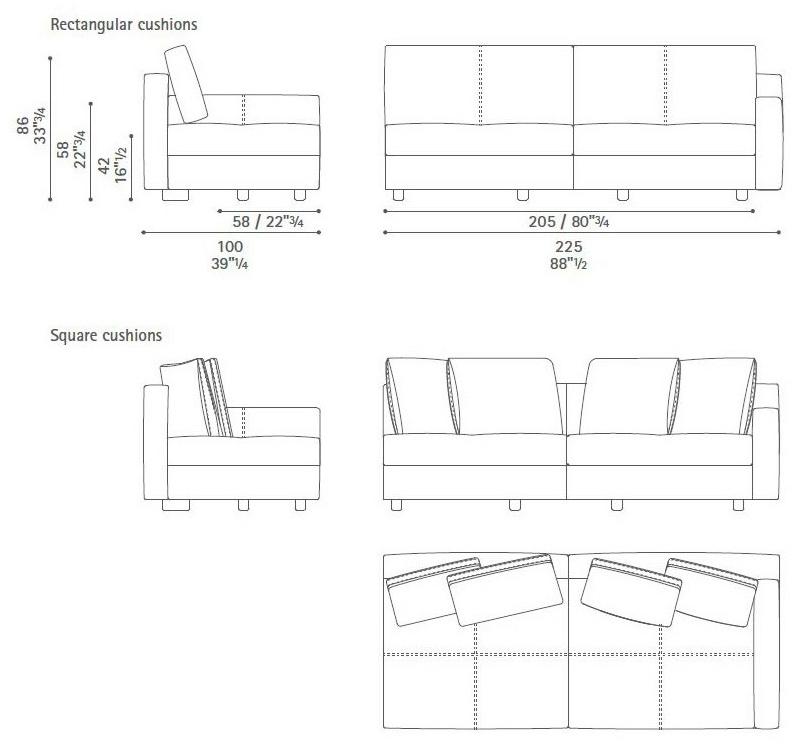 Rectangular cushions

86
33"3/4

58
22"3/4

42
16"1/2

58 / 22"3/4

100
39"1/4

205 / 80"3/4

225
88"1/2

Square cushions