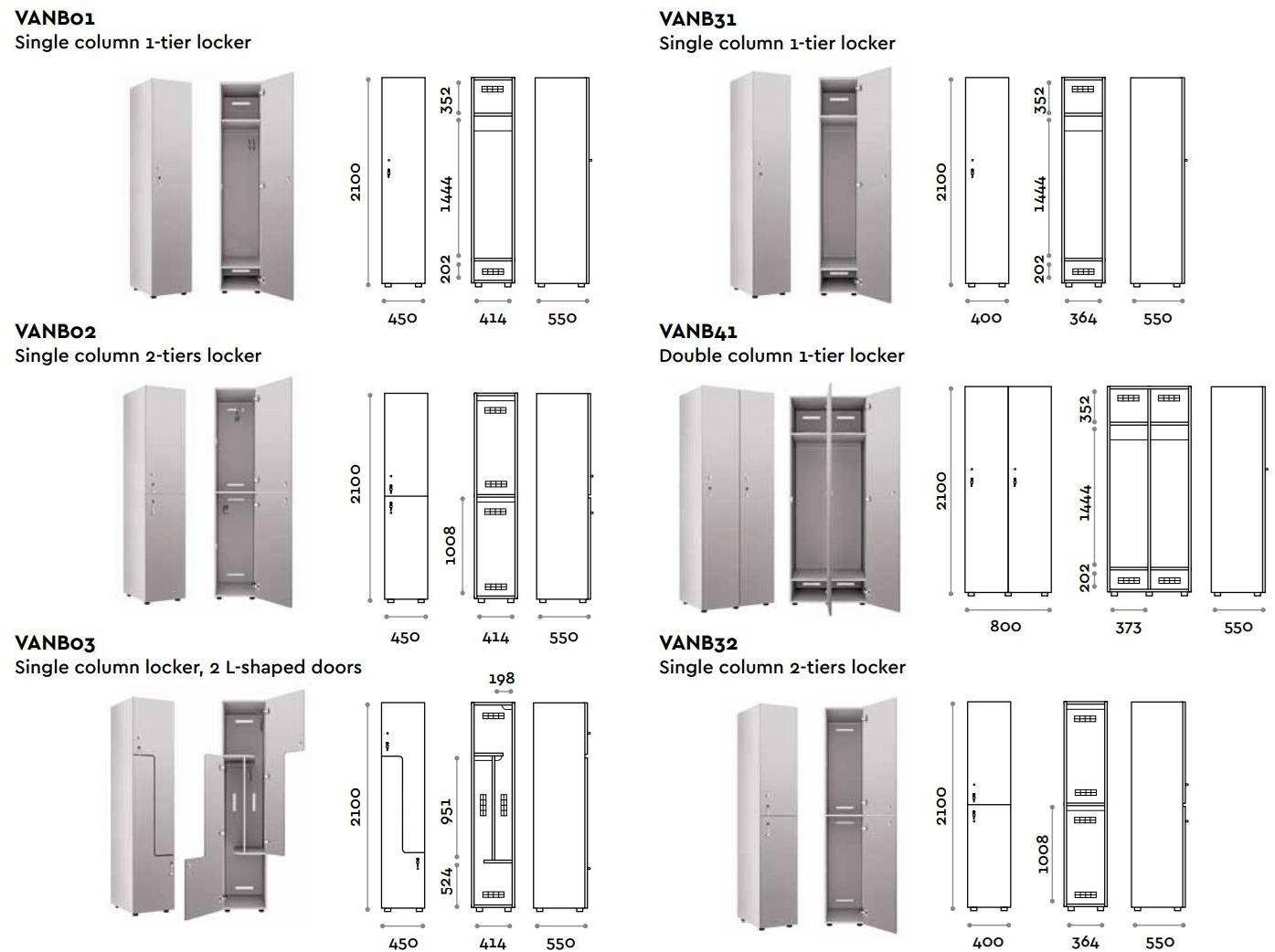 VANB01
Single column 1-tier locker

2100
352
1444
202
450
414
550

VANB02
Single column 2-tiers locker

2100
1008
450
414
550

VANB03
Single column locker, 2 L-shaped doors

198
2100
951
524
450
414
550

VANB31
Single column 1-tier locker

2100
352
1444
202
400
364
550

VANB41
Double column 1-tier locker

2100
352
1444
202
800
373
550

VANB32
Single column 2-tiers locker

2100
1008
400
364
550