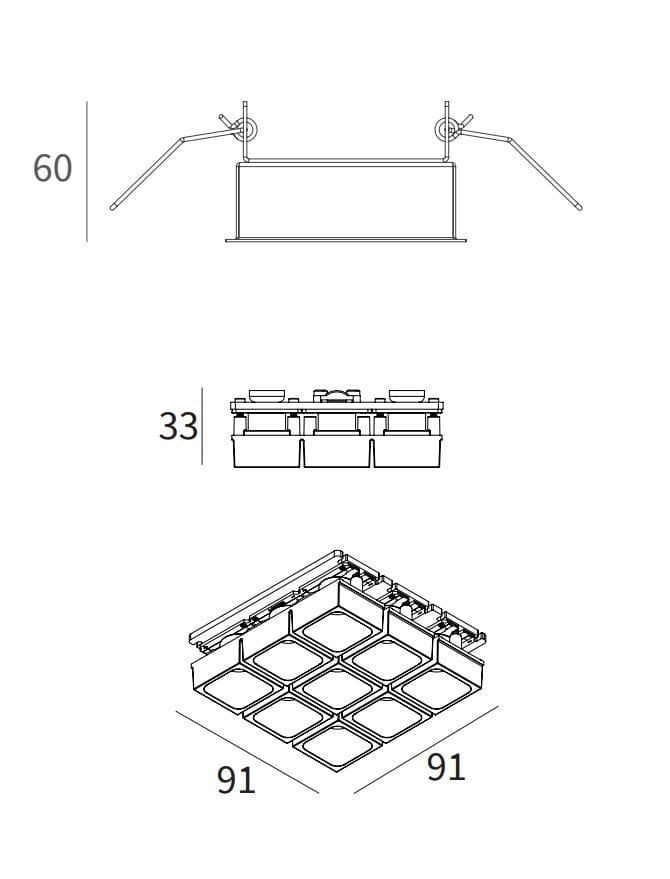 60

33

91

91