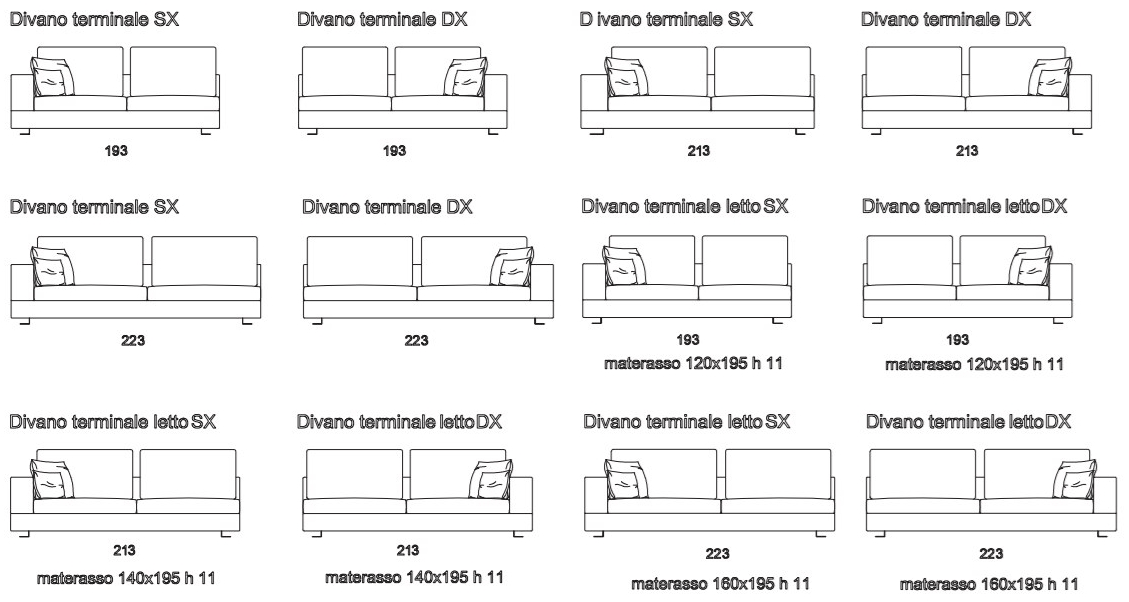 Divano terminale SX

193

Divano terminale DX

193

D ivano terminale SX

213

Divano terminale DX

213

Divano terminale SX

223

Divano terminale DX

223

Divano terminale letto SX

193

materasso 120x195 h 11

Divano terminale letto DX

193

materasso 120x195 h 11

Divano terminale letto SX

213

materasso 140x195 h 11

Divano terminale letto DX

213

materasso 140x195 h 11

Divano terminale letto SX

223

materasso 160x195 h 11

Divano terminale letto DX

223

materasso 160x195 h 11