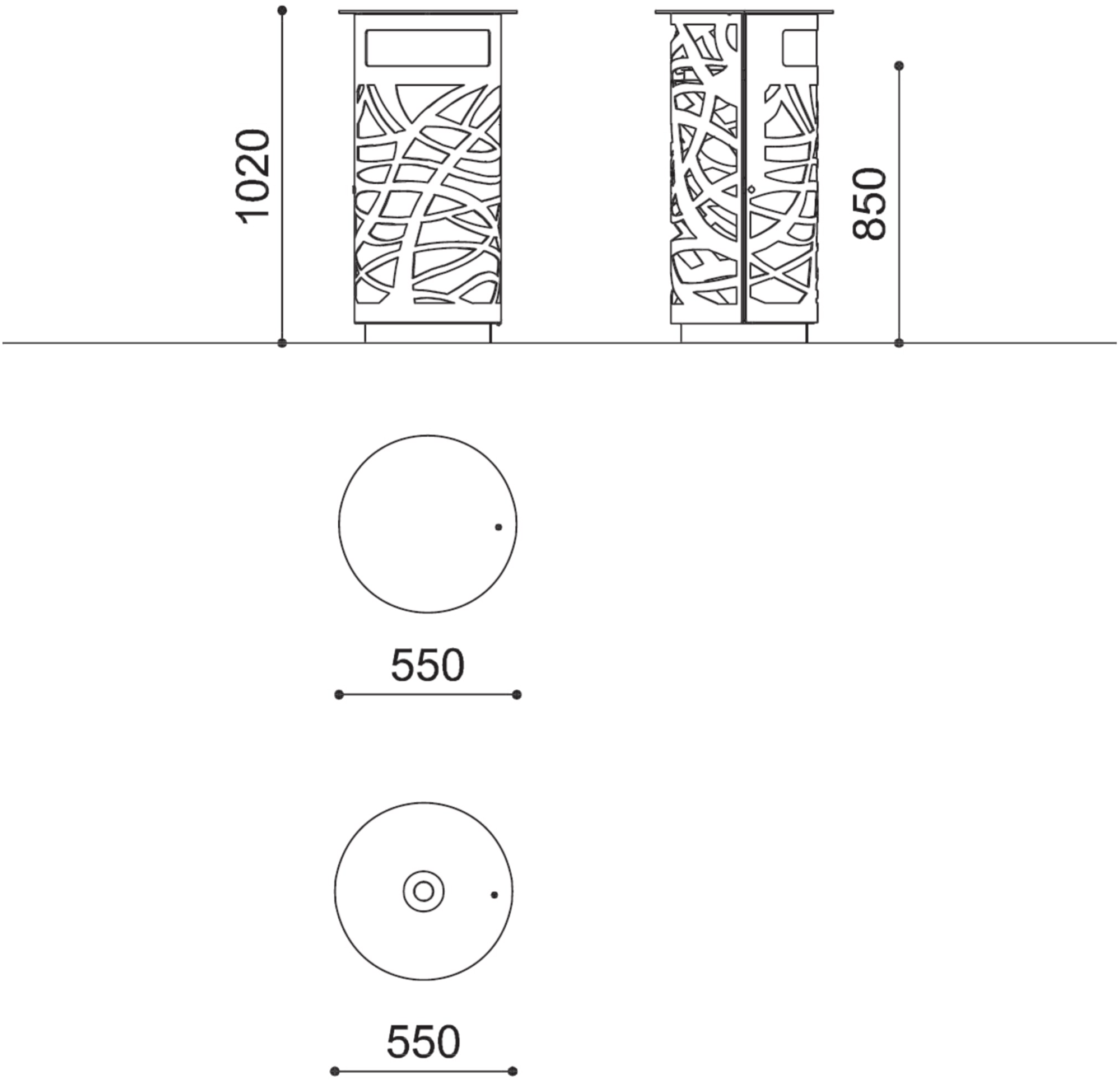 1020

850

550

550