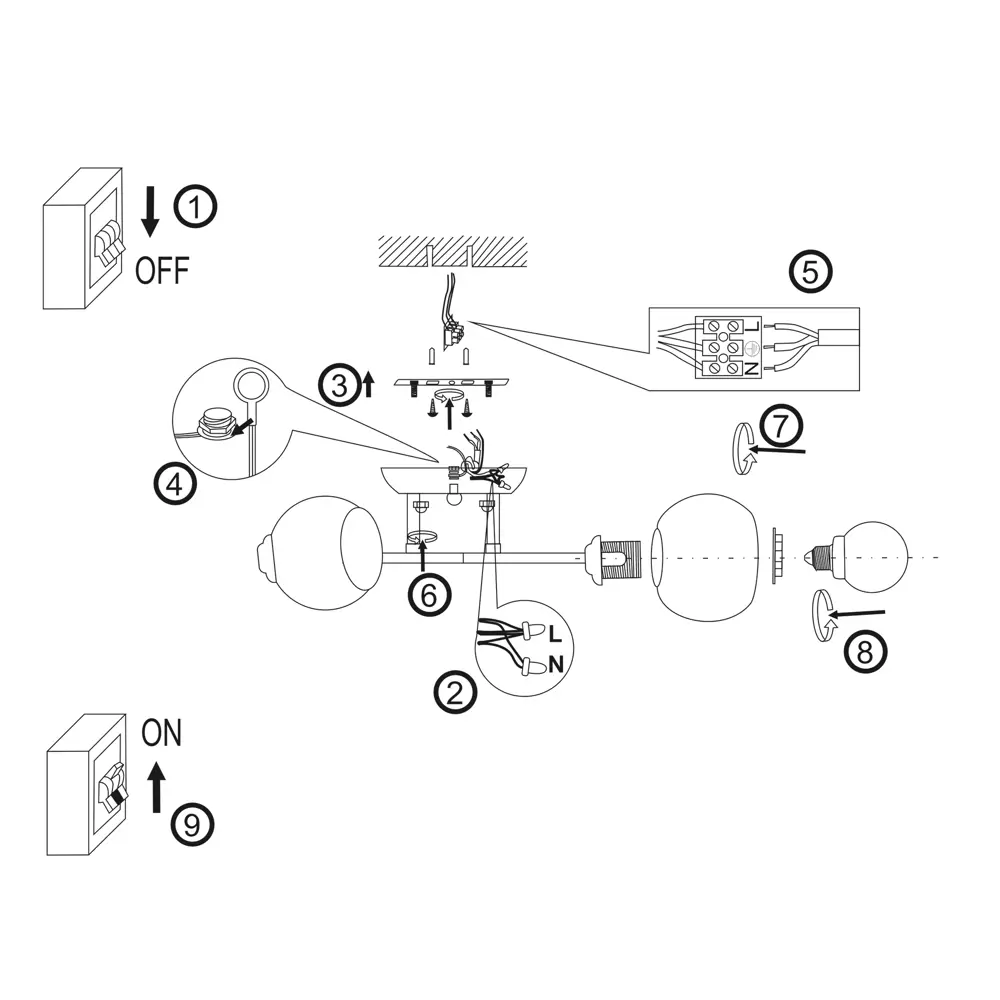 1
OFF
5
L
N
3
7
4
6
L
N
8
2
ON
9