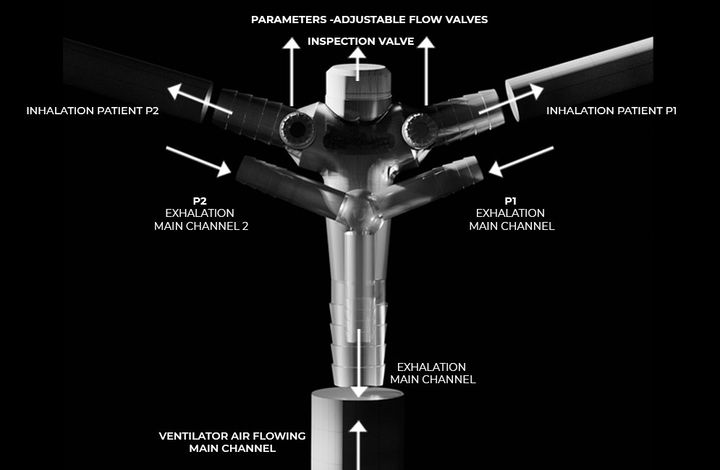 PARAMETERS -ADJUSTABLE FLOW VALVES

INSPECTION VALVE

INHALATION PATIENT P2

INHALATION PATIENT P1

P2
EXHALATION
MAIN CHANNEL 2

P1
EXHALATION
MAIN CHANNEL

EXHALATION
MAIN CHANNEL

VENTILATOR AIR FLOWING
MAIN CHANNEL